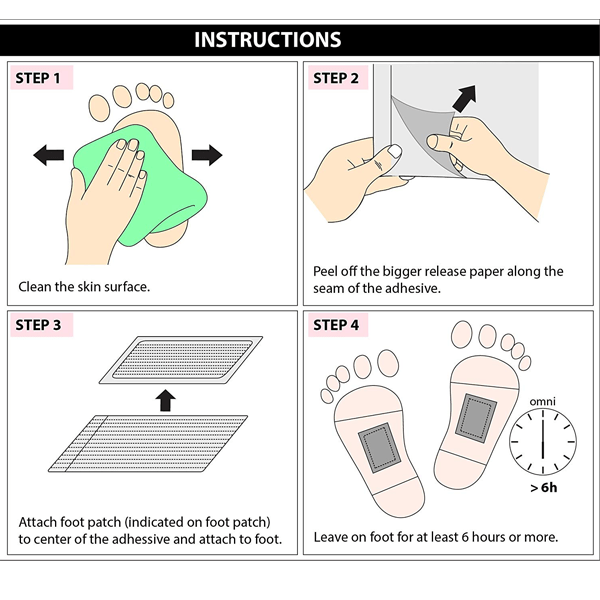 INSTRUCTIONS

STEP 1

Clean the skin surface.

STEP 2

Peel off the bigger release paper along the seam of the adhesive.

STEP 3

Attach foot patch (indicated on foot patch) to center of the adhesive and attach to foot.

STEP 4

omni

> 6h

Leave on foot for at least 6 hours or more.